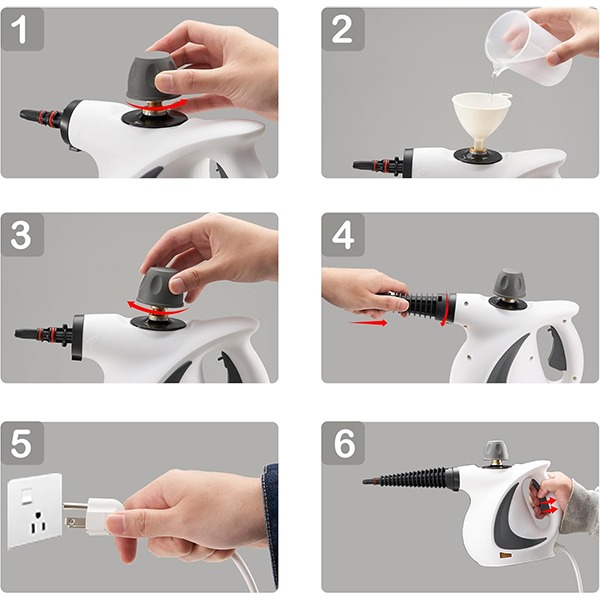 1

2

3

4

5

6