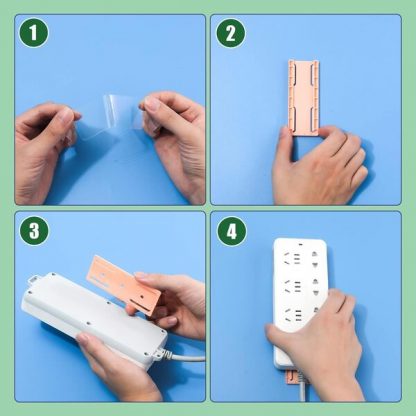 1

2

3

4